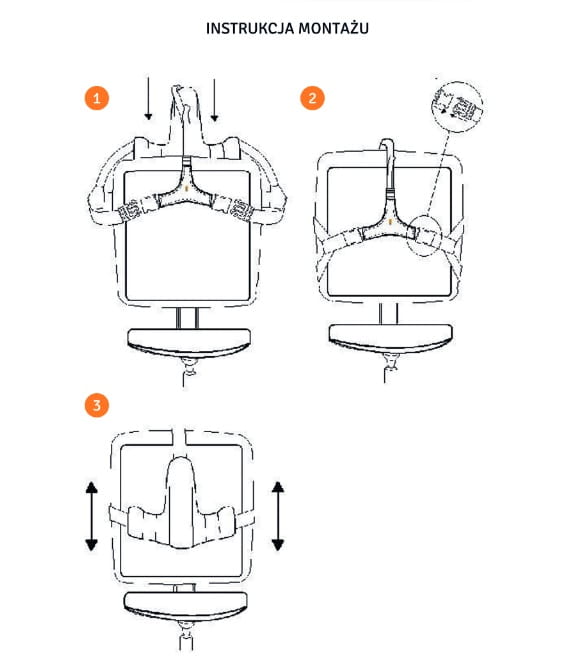 INSTRUKCJA MONTAŻU

1

2

3