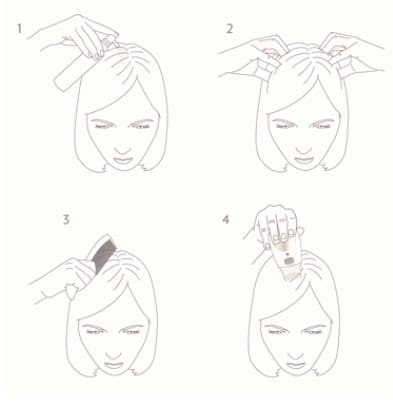 1

2

3

4